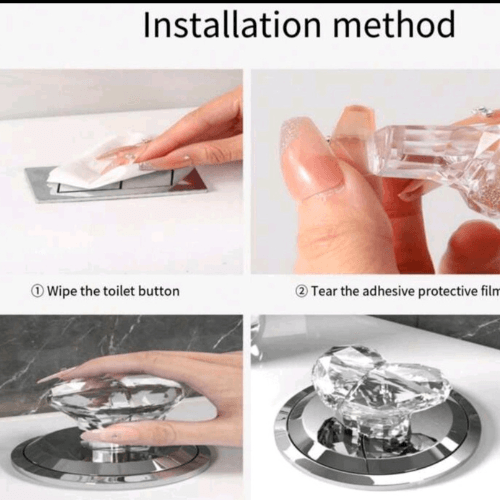 Installation method

① Wipe the toilet button

② Tear the adhesive protective film